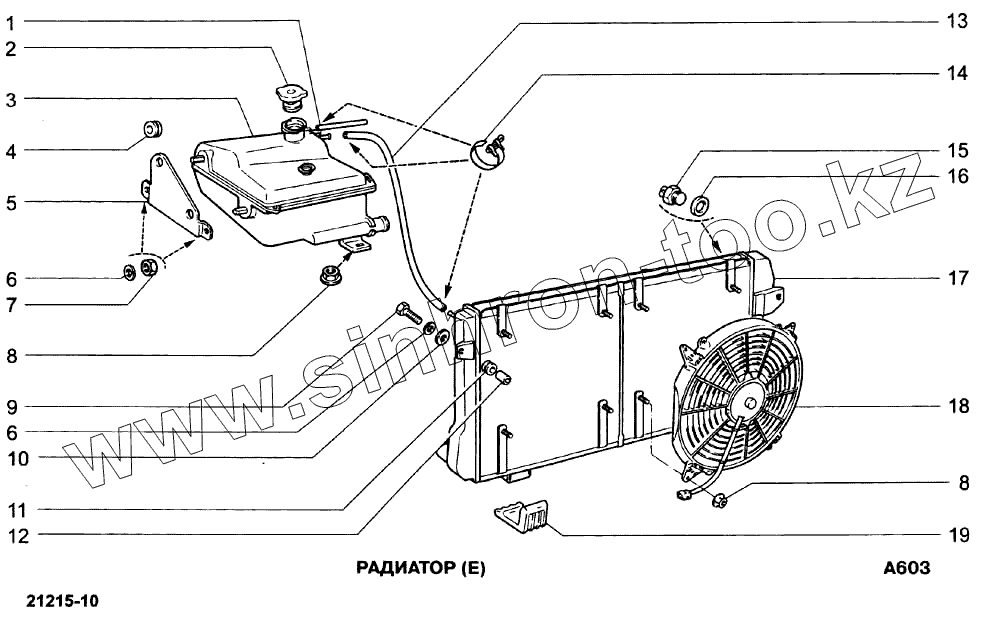 1
2
3
4
5
6
7
8
9
6
10
11
12
13
14
15
16
17
18
8
19

www.sinkron-too.kz

РАДИАТОР (E)

A603

21215-10